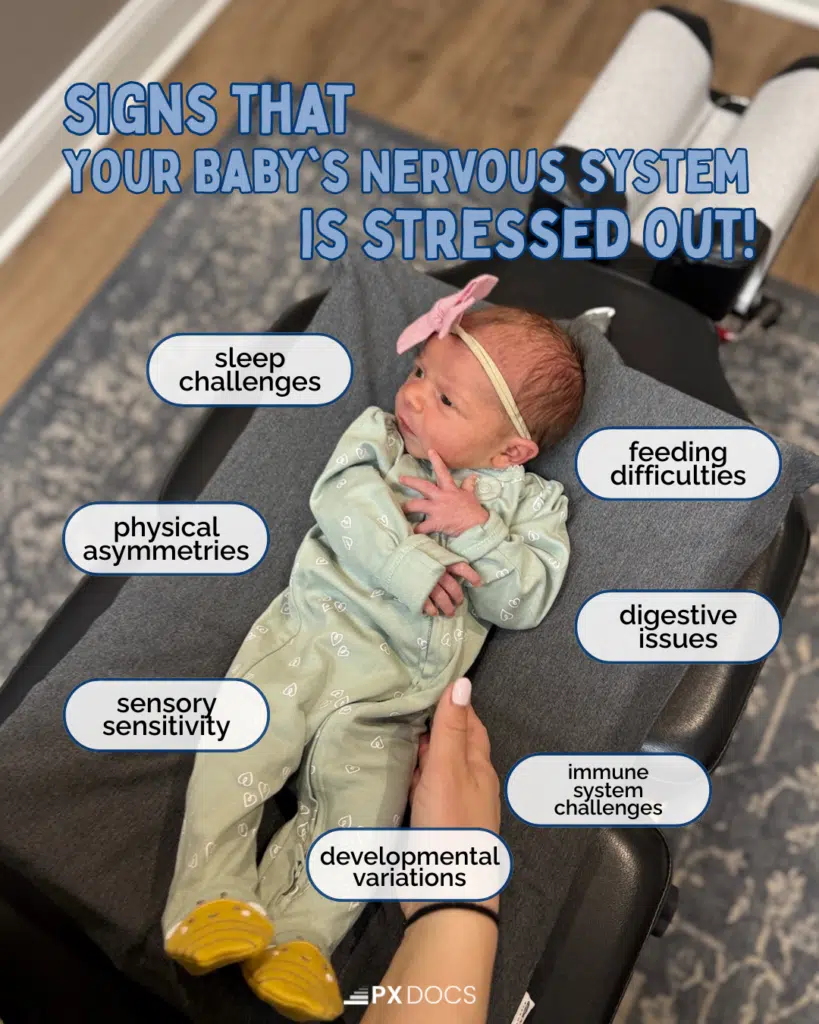 SIGNS THAT YOUR BABY`S NERVOUS SYSTEM IS STRESSED OUT!

sleep challenges

feeding difficulties

physical asymmetries

digestive issues

sensory sensitivity

immune system challenges

developmental variations

PX DOCS