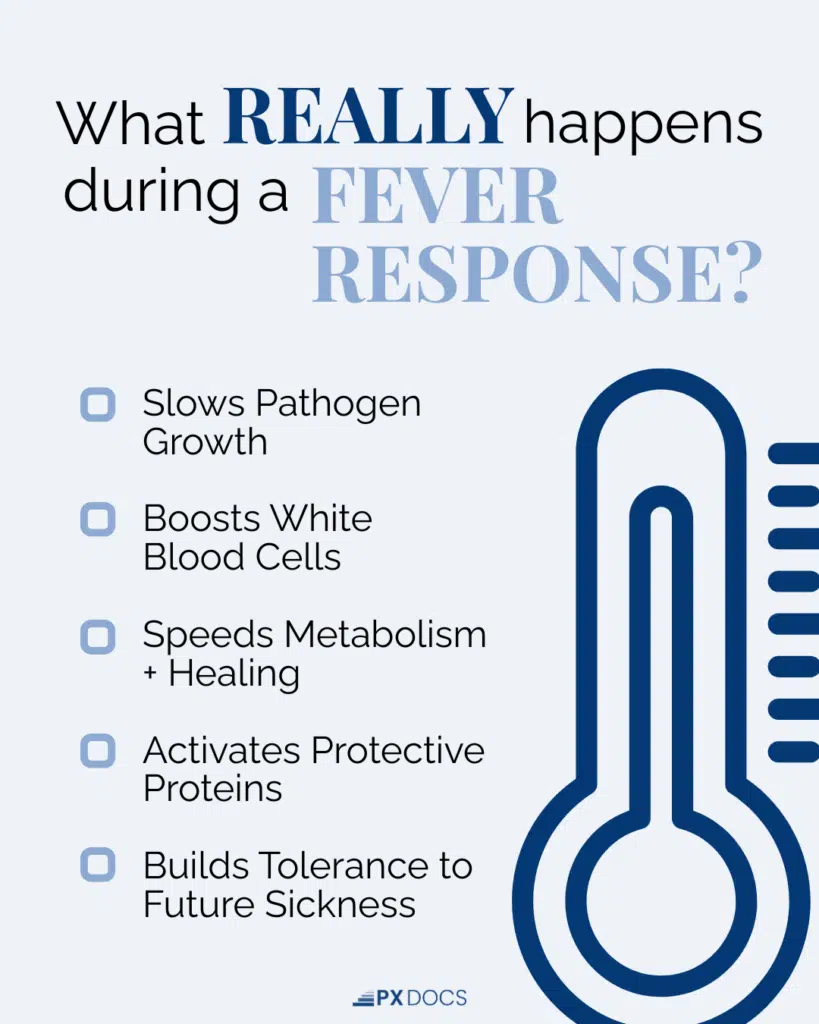 What REALLY happens during a FEVER RESPONSE?

Slows Pathogen Growth

Boosts White Blood Cells

Speeds Metabolism + Healing

Activates Protective Proteins

Builds Tolerance to Future Sickness

PX DOCS