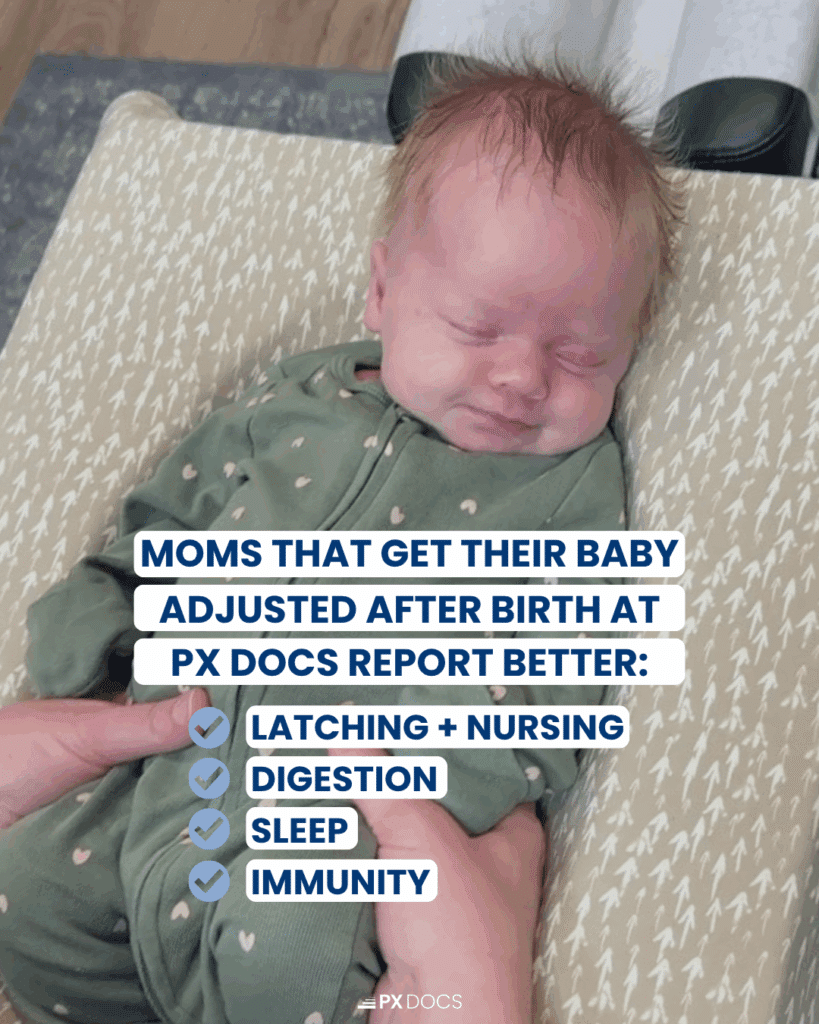 MOMS THAT GET THEIR BABY ADJUSTED AFTER BIRTH AT PX DOCS REPORT BETTER:

LATCHING + NURSING
DIGESTION
SLEEP
IMMUNITY

PX DOCS