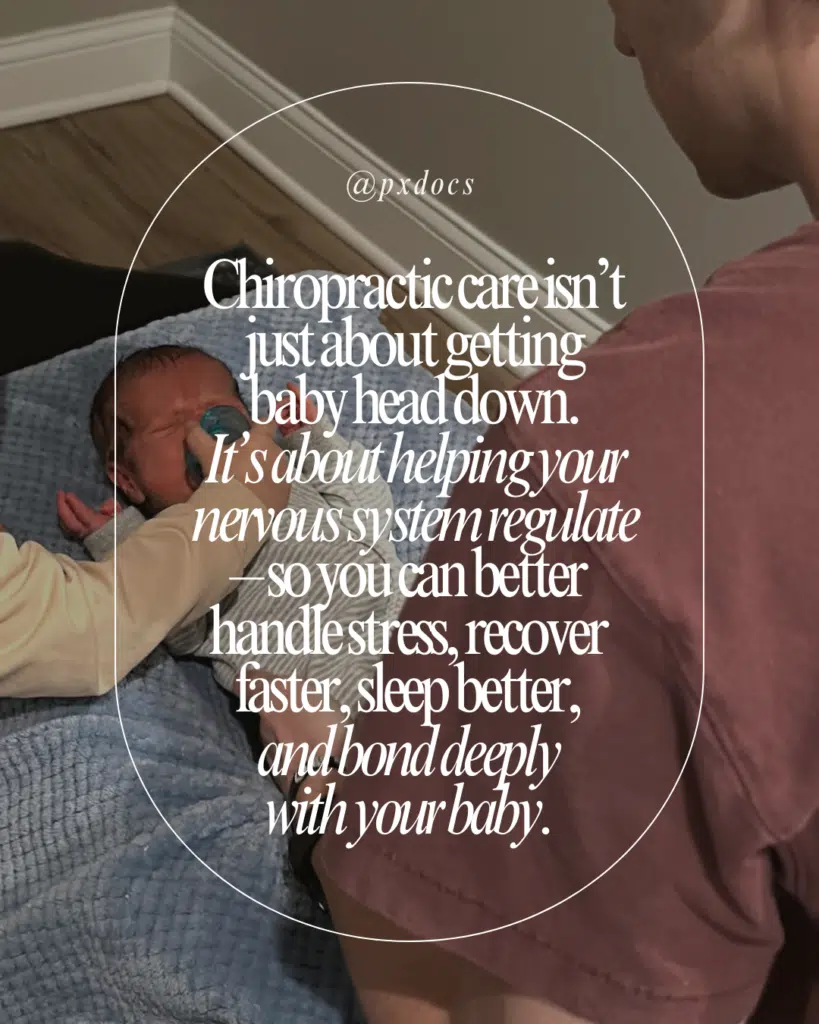 @pxdocs

Chiropractic care isn't just about getting baby head down. It's about helping your nervous system regulate —so you can better handle stress, recover faster, sleep better, and bond deeply with your baby.