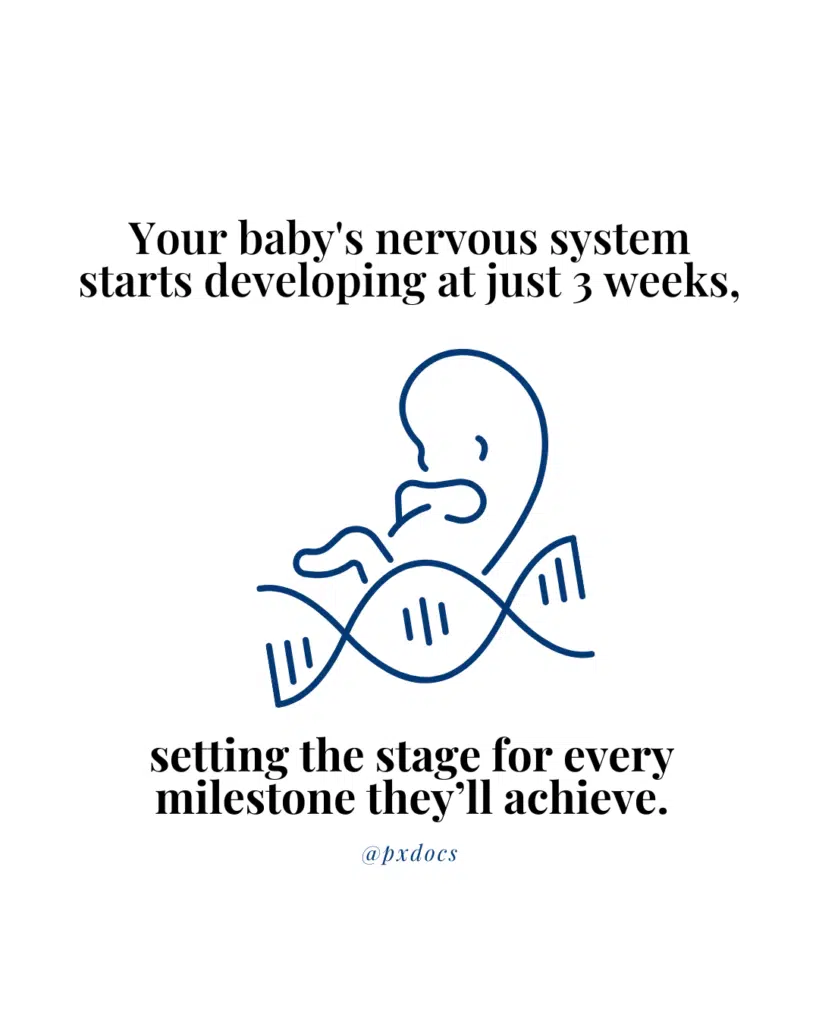 Your baby's nervous system starts developing at just 3 weeks,

setting the stage for every milestone they’ll achieve.

@pxdocs