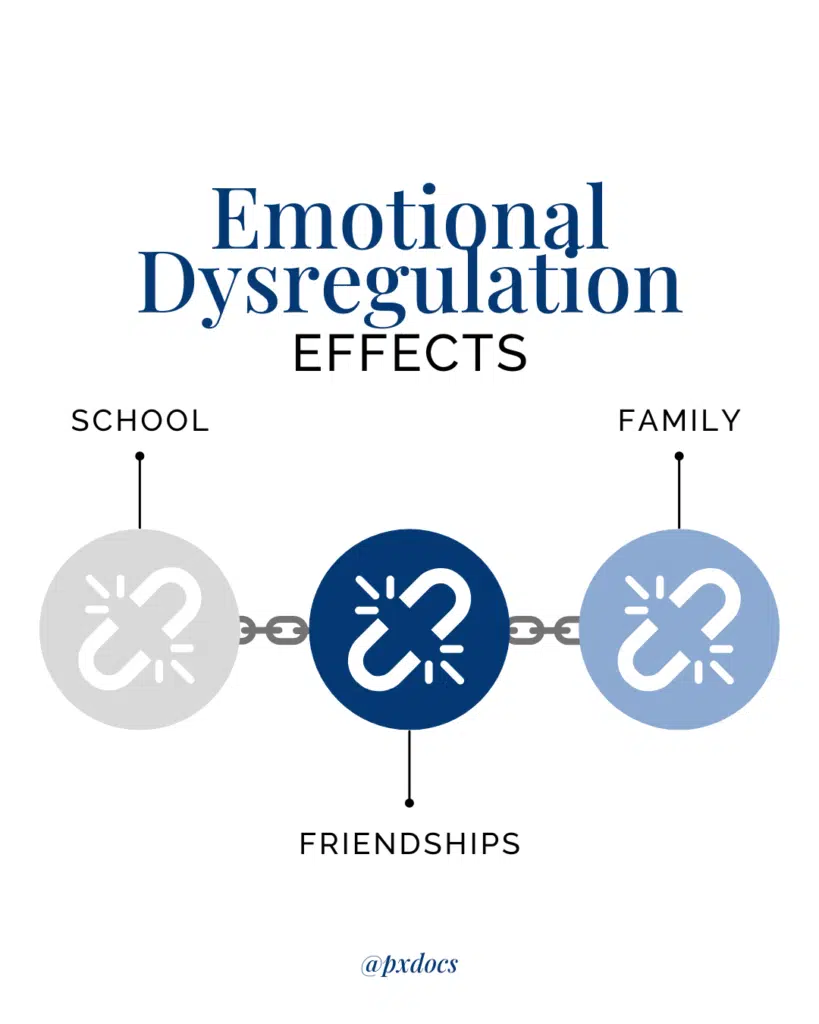 Emotional Dysregulation
EFFECTS

SCHOOL

FAMILY

FRIENDSHIPS

@pxdocs