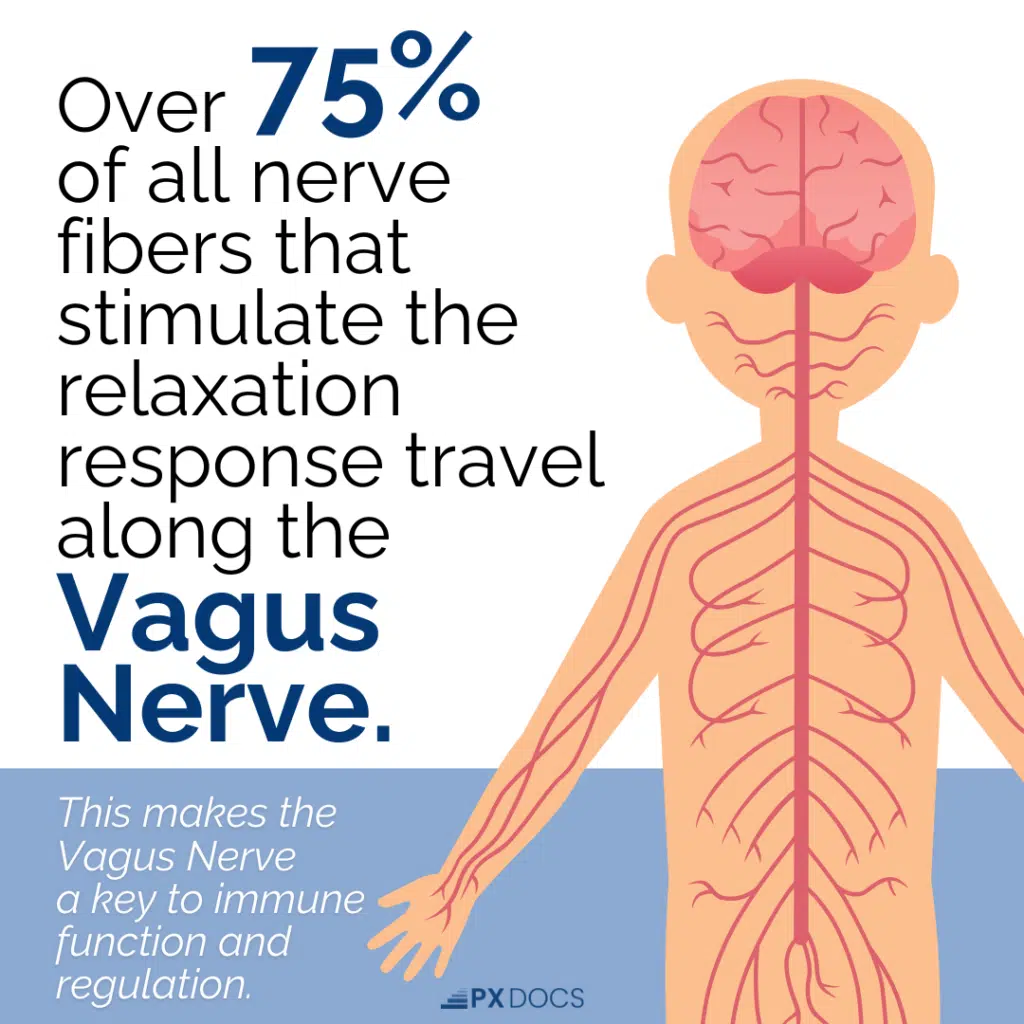 Over 75% of all nerve fibers that stimulate the relaxation response travel along the Vagus Nerve.

This makes the Vagus Nerve a key to immune function and regulation.

PX DOCS