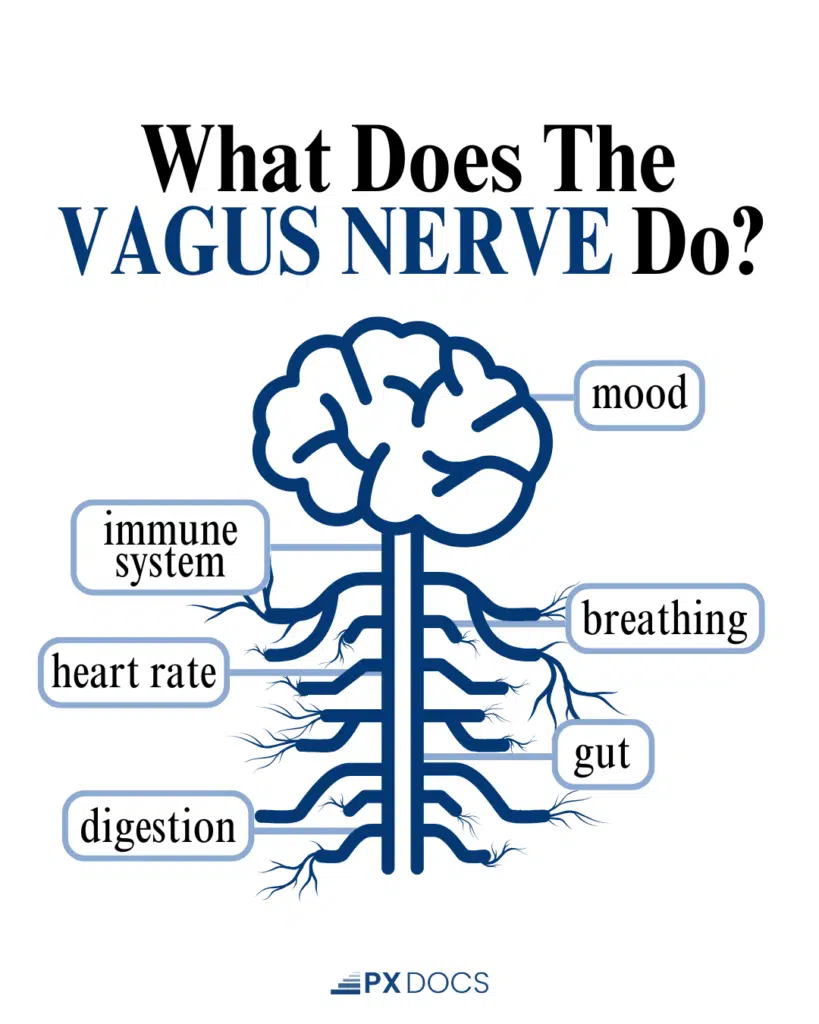 What Does The VAGUS NERVE Do?

mood

immune system

breathing

heart rate

gut

digestion

PX DOCS