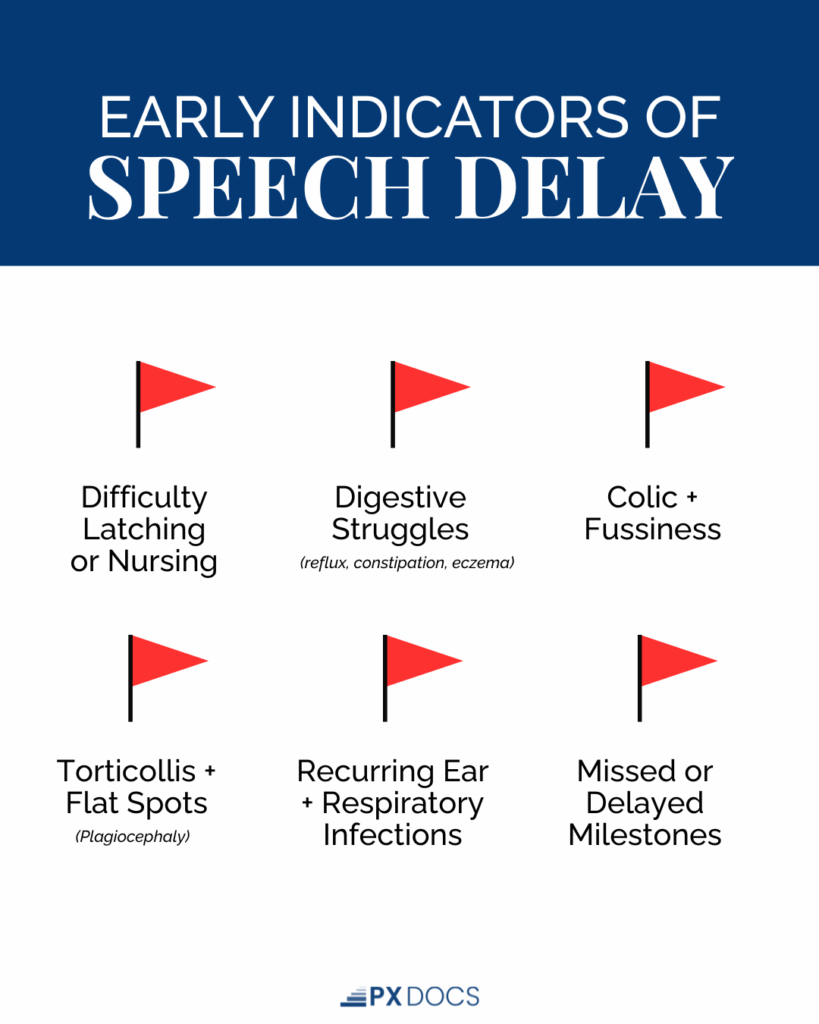 EARLY INDICATORS OF
SPEECH DELAY

Difficulty Latching or Nursing

Digestive Struggles
(reflux, constipation, eczema)

Colic + Fussiness

Torticollis + Flat Spots
(Plagiocephaly)

Recurring Ear + Respiratory Infections

Missed or Delayed Milestones

PX DOCS