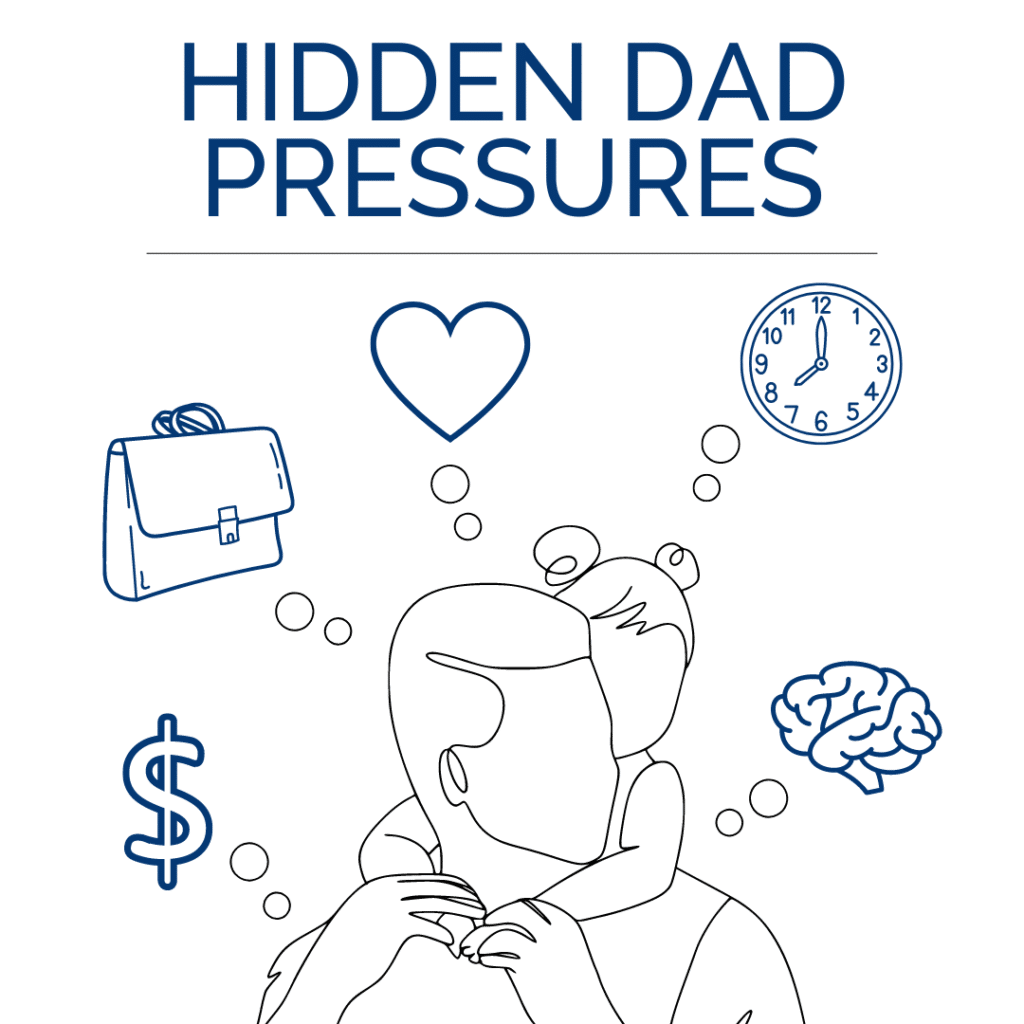 HIDDEN DAD PRESSURES

12
1
2
3
4
5
6
7
8
9
10
11

$