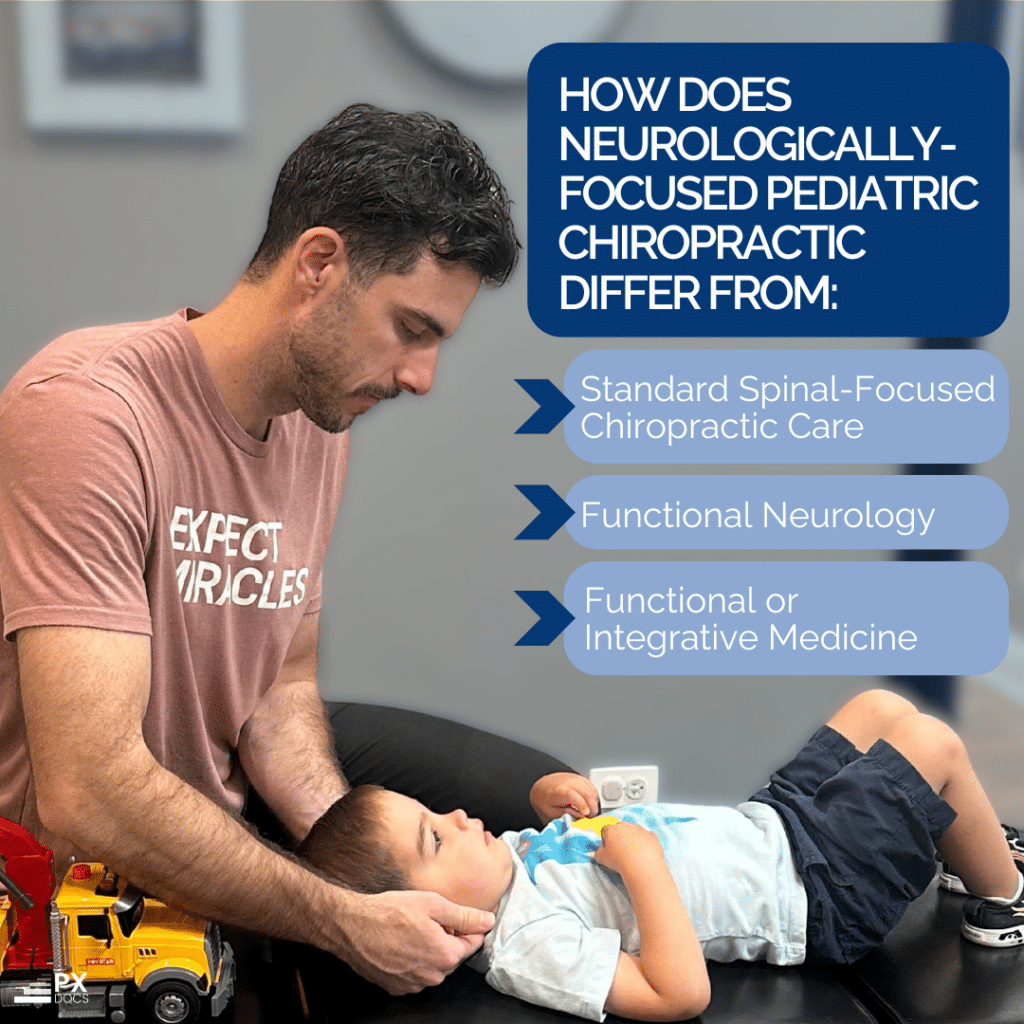 HOW DOES NEUROLOGICALLY-FOCUSED PEDIATRIC CHIROPRACTIC DIFFER FROM:

Standard Spinal-Focused Chiropractic Care

Functional Neurology

Functional or Integrative Medicine

EXPECT MIRACLES

PX DOCS