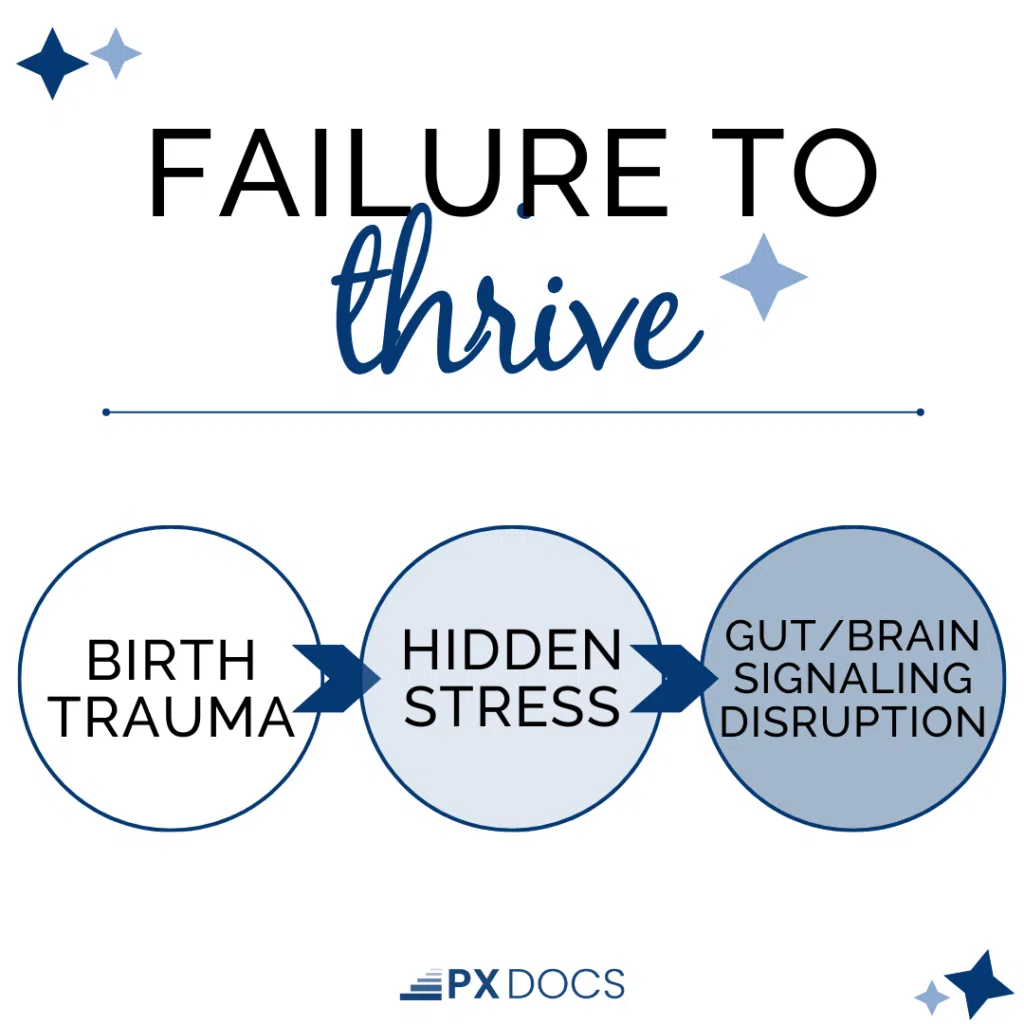 FAILURE TO
thrive

BIRTH TRAUMA

HIDDEN STRESS

GUT/BRAIN SIGNALING DISRUPTION

PX DOCS