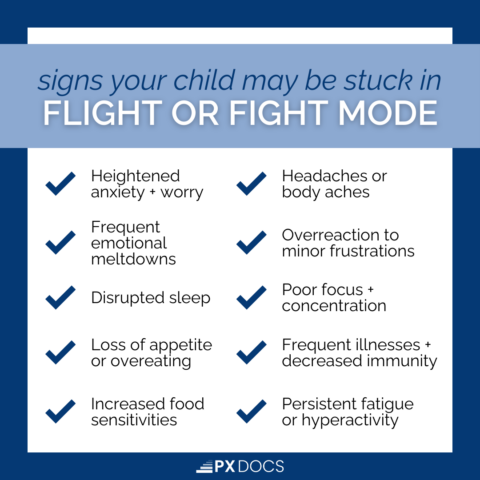 signs your child may be stuck in
FLIGHT OR FIGHT MODE

Heightened anxiety + worry

Frequent emotional meltdowns

Disrupted sleep

Loss of appetite or overeating

Increased food sensitivities

Headaches or body aches

Overreaction to minor frustrations

Poor focus + concentration

Frequent illnesses + decreased immunity

Persistent fatigue or hyperactivity

PX DOCS