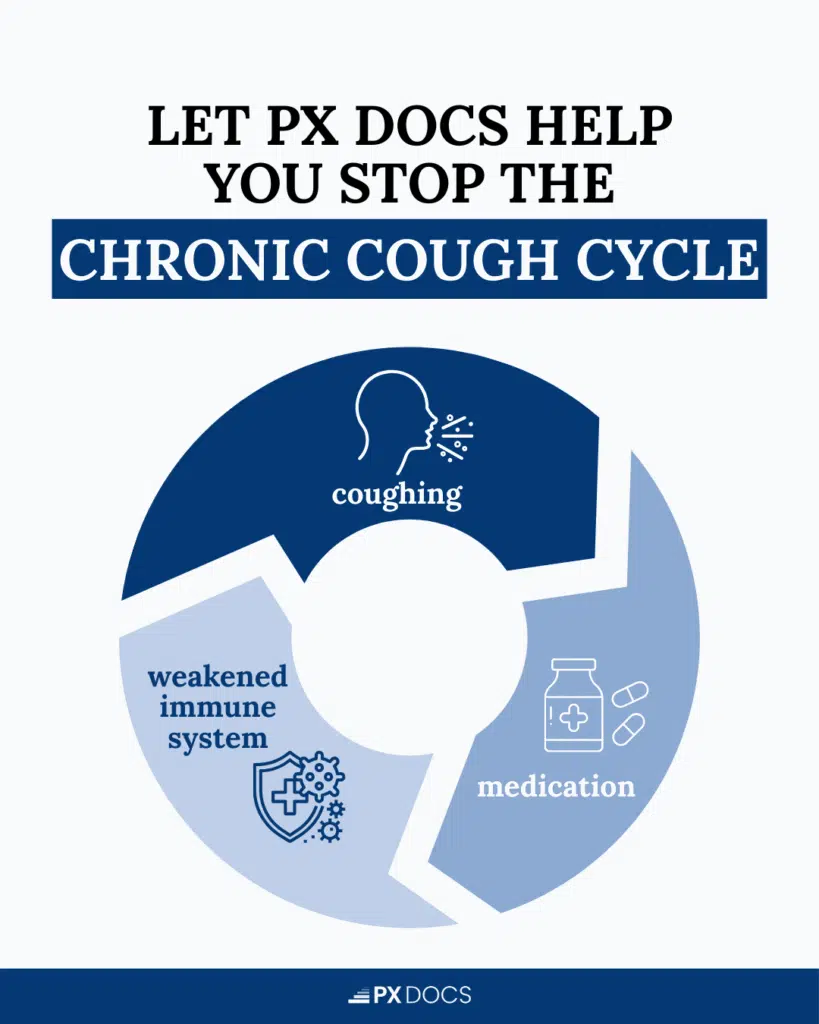 LET PX DOCS HELP YOU STOP THE

CHRONIC COUGH CYCLE

coughing

medication

weakened immune system

PX DOCS